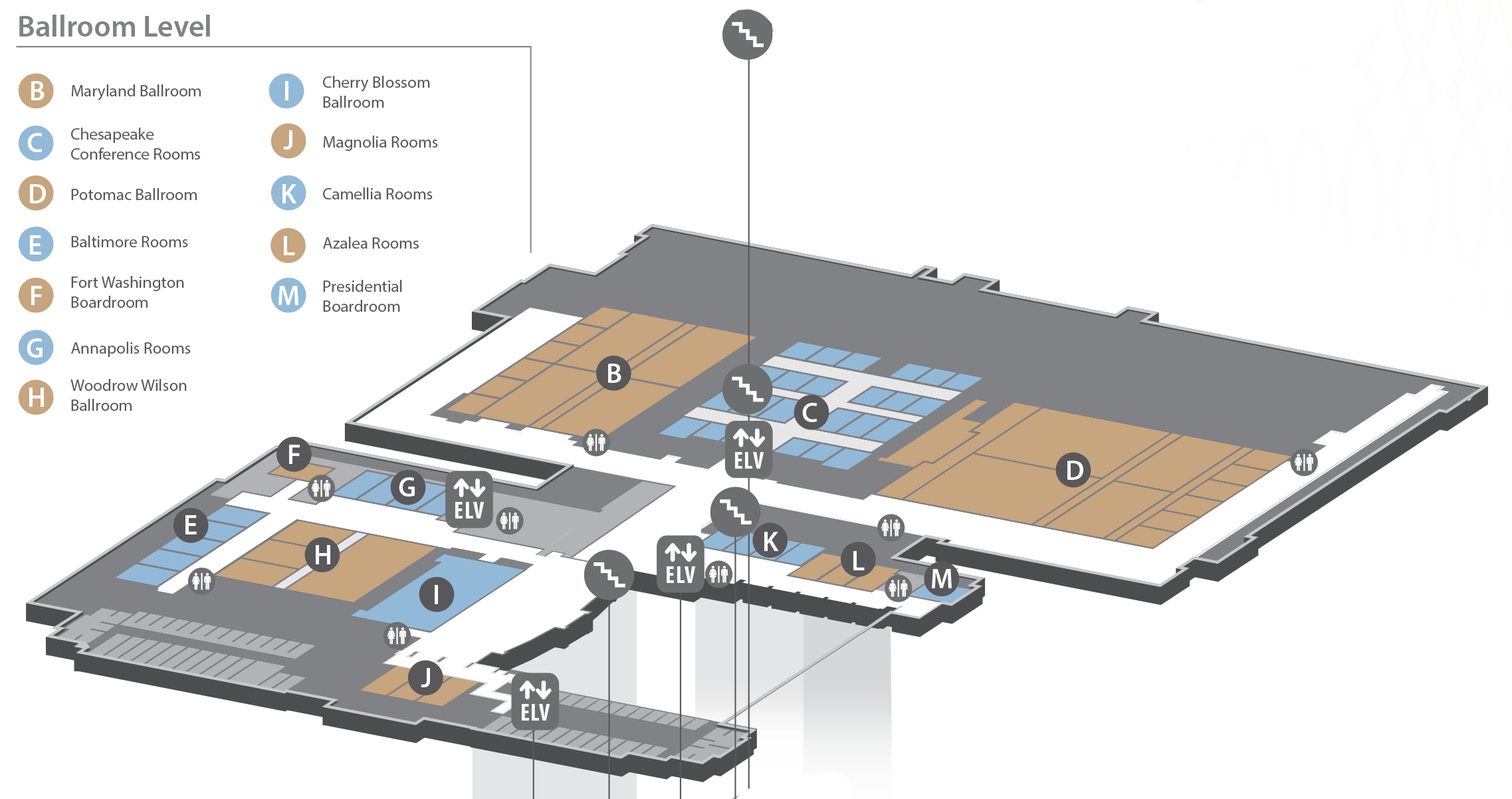 Ballroom Level

B Maryland Ballroom
C Chesapeake Conference Rooms
D Potomac Ballroom
E Baltimore Rooms
F Fort Washington Boardroom
G Annapolis Rooms
H Woodrow Wilson Ballroom

I Cherry Blossom Ballroom
J Magnolia Rooms
K Camellia Rooms
L Azalea Rooms
M Presidential Boardroom

B
C
ELV
D
F
G
ELV
E
H
I
K
L
M
ELV
J
ELV